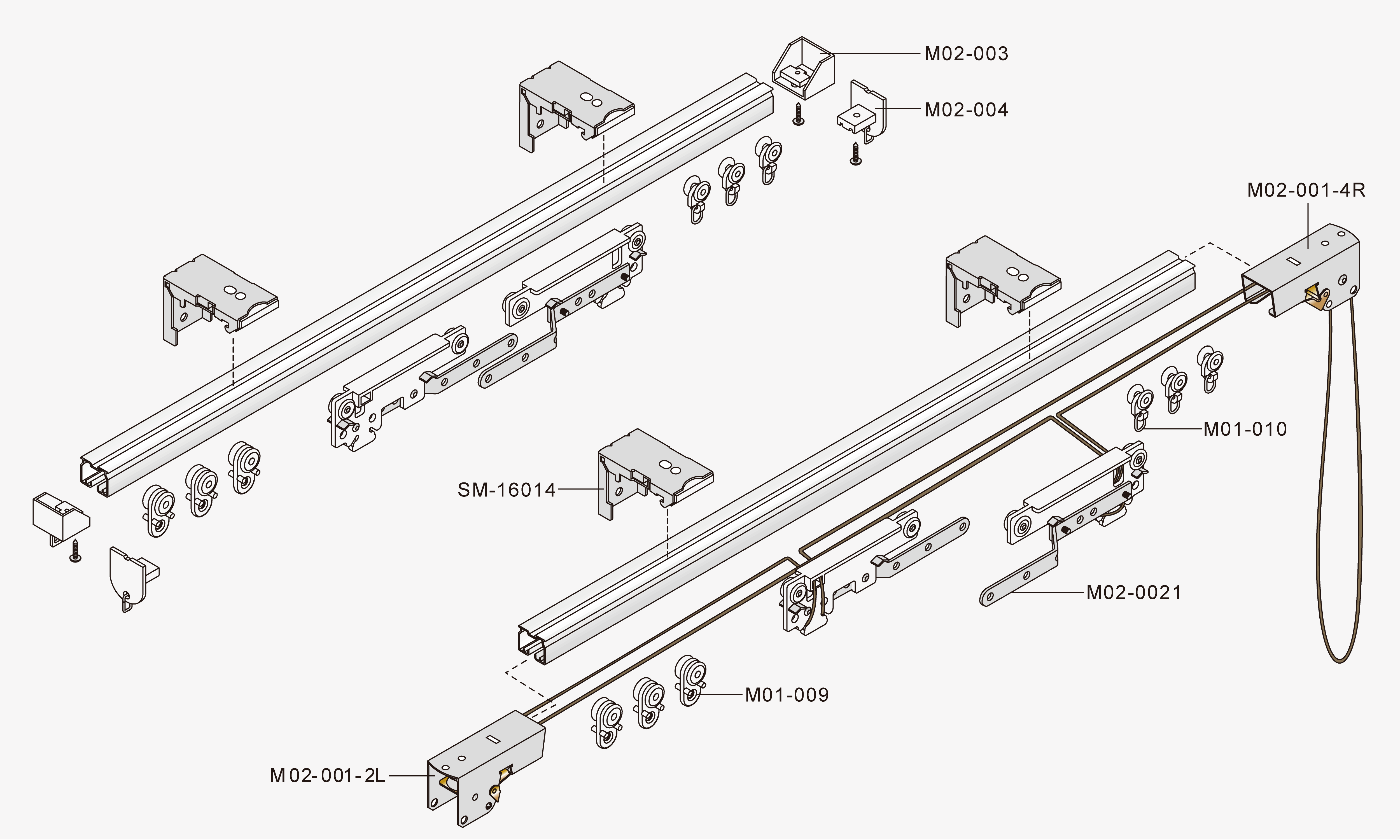 M02-003

M02-004

M02-001-4R

M01-010

SM-16014

M02-0021

M01-009

M02-001-2L