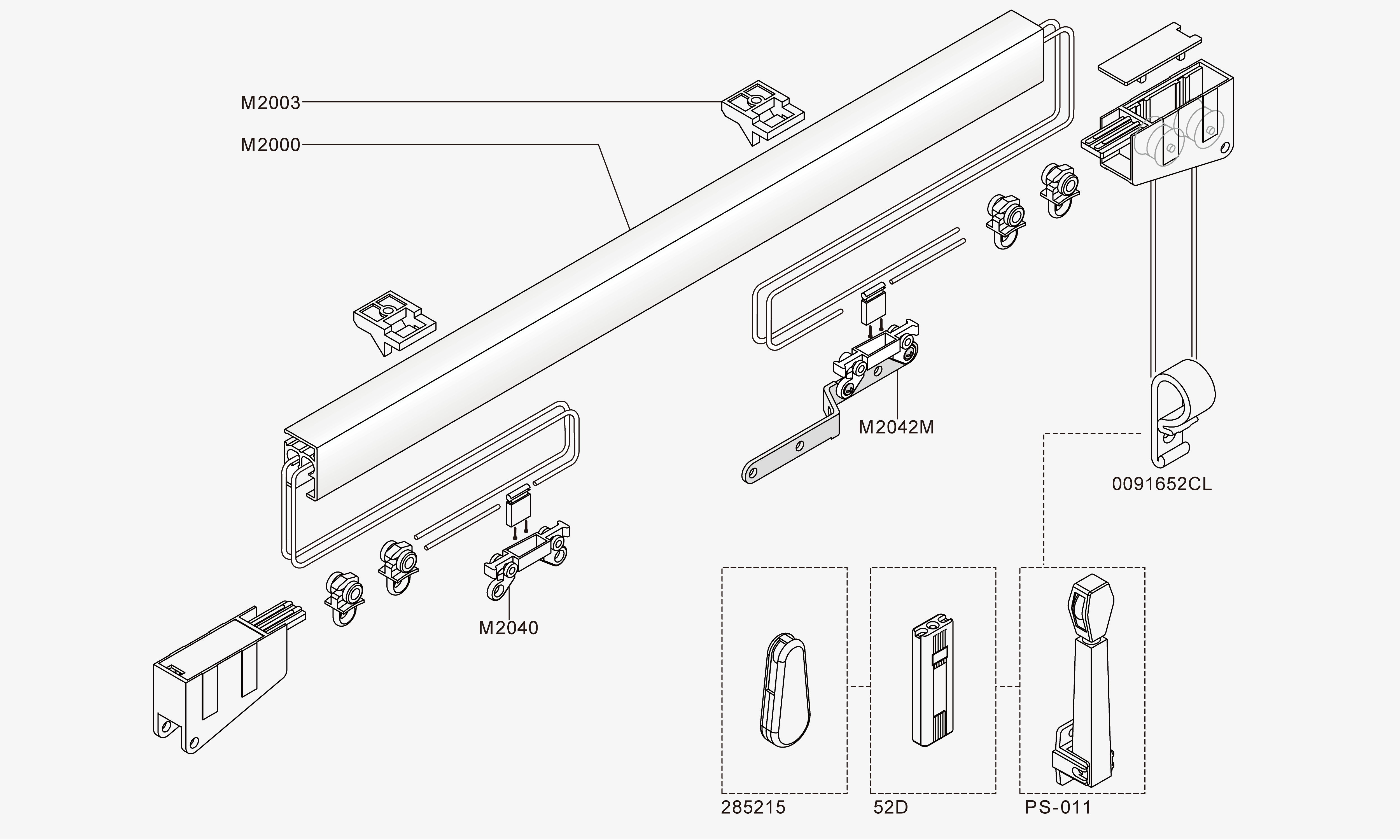 M2003
M2000
M2042M
0091652CL
M2040
285215
52D
PS-011