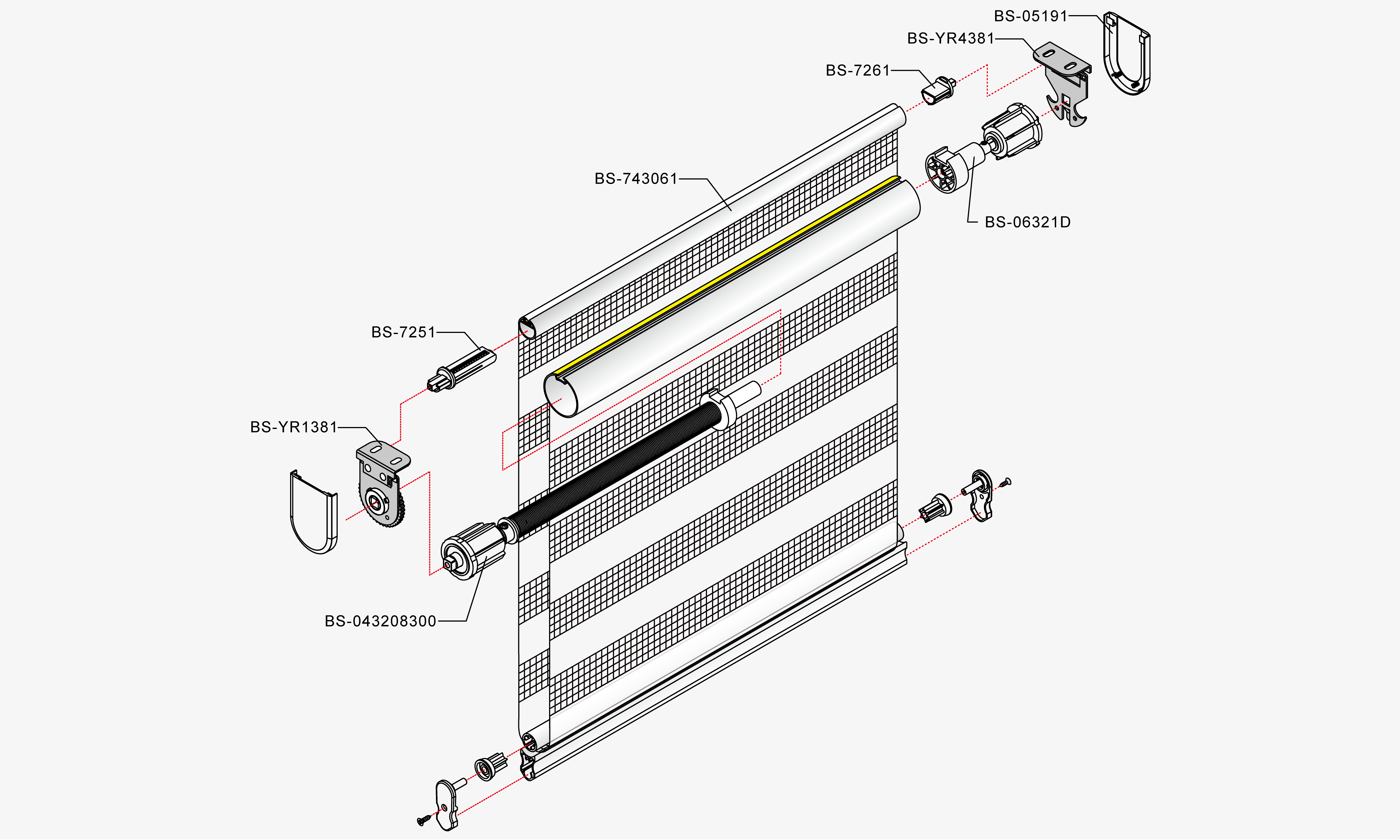 BS-05191
BS-YR4381
BS-7261
BS-743061
BS-06321D
BS-7251
BS-YR1381
BS-043208300