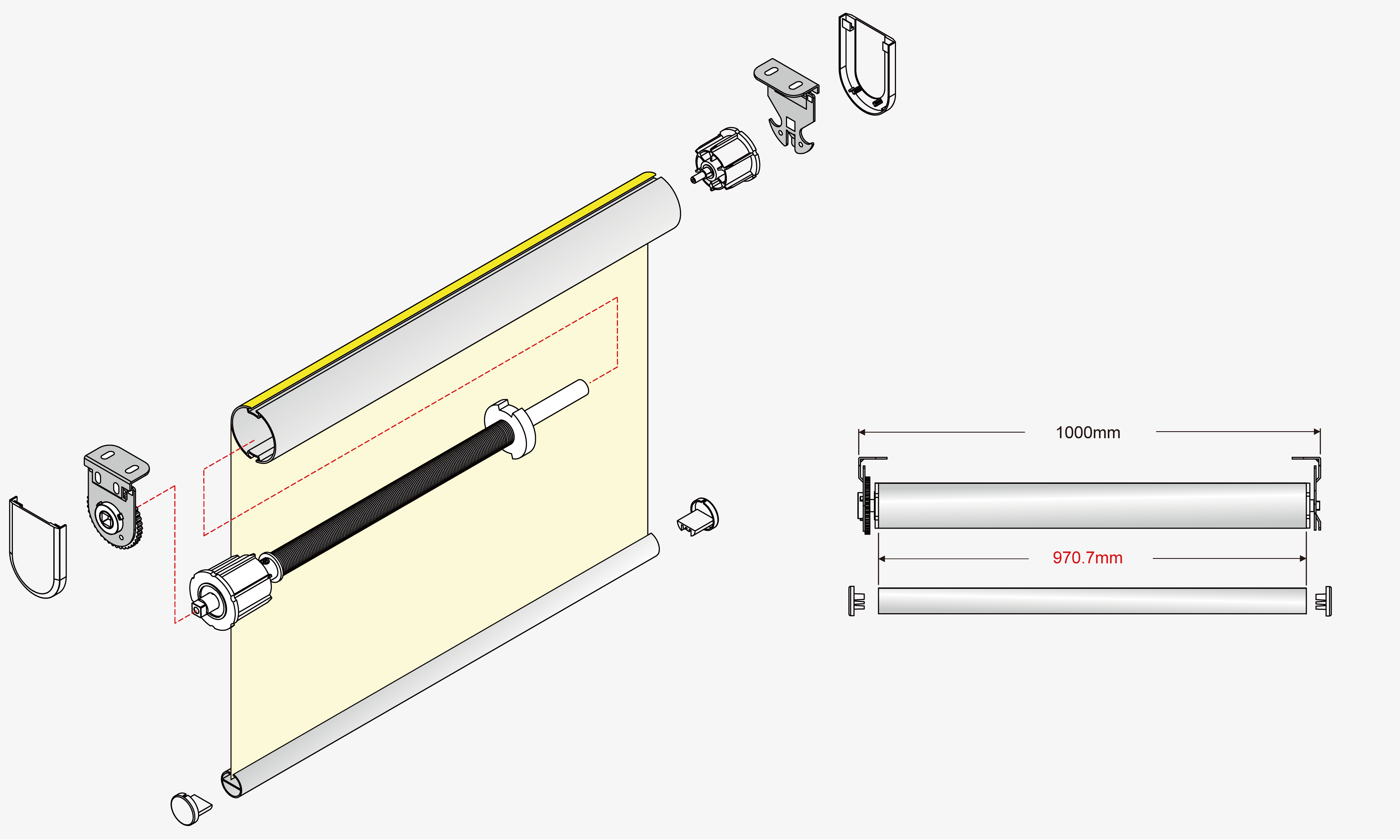 1000mm

970.7mm