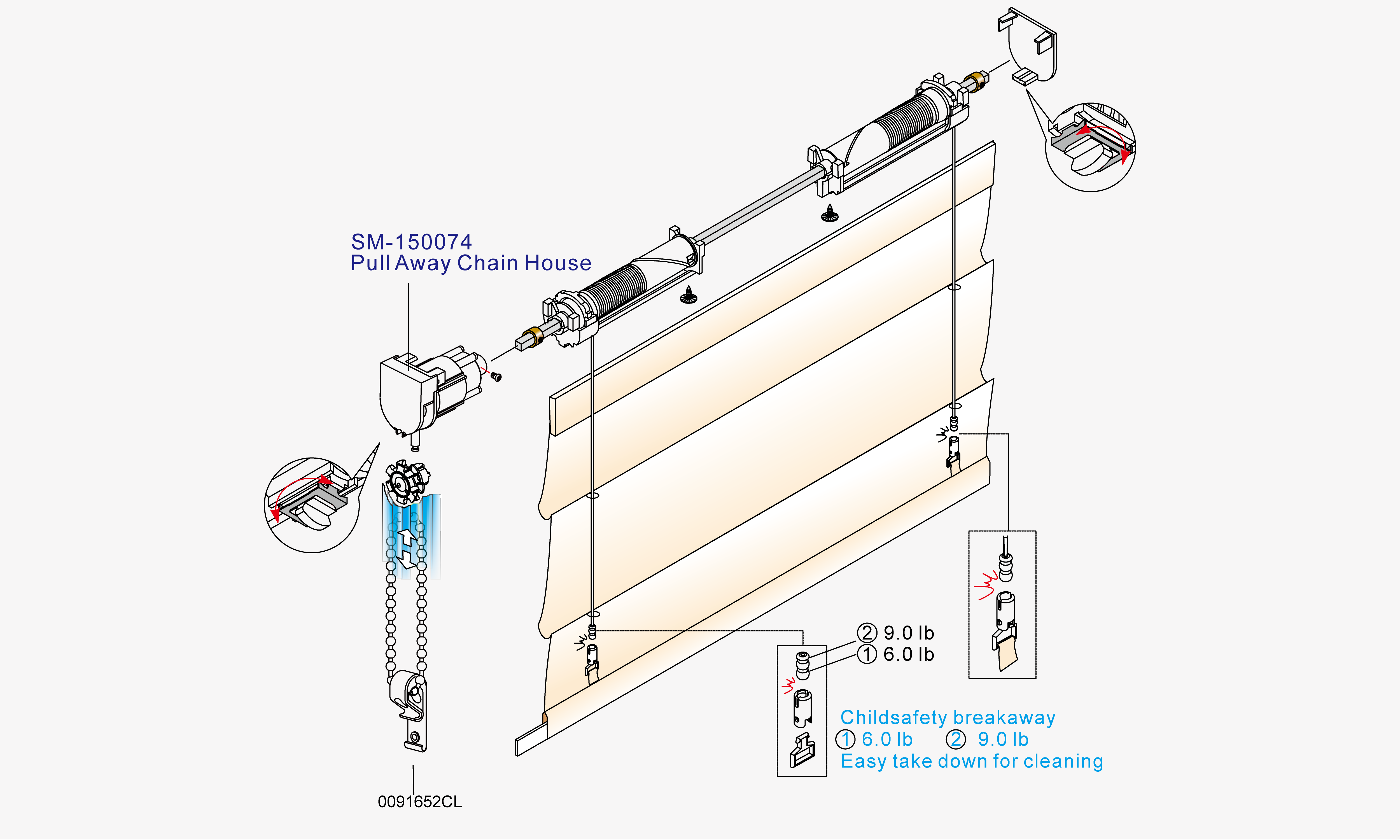 SM-150074
Pull Away Chain House

② 9.0 lb
① 6.0 lb

Childsafety breakaway
① 6.0 lb ② 9.0 lb
Easy take down for cleaning

0091652CL